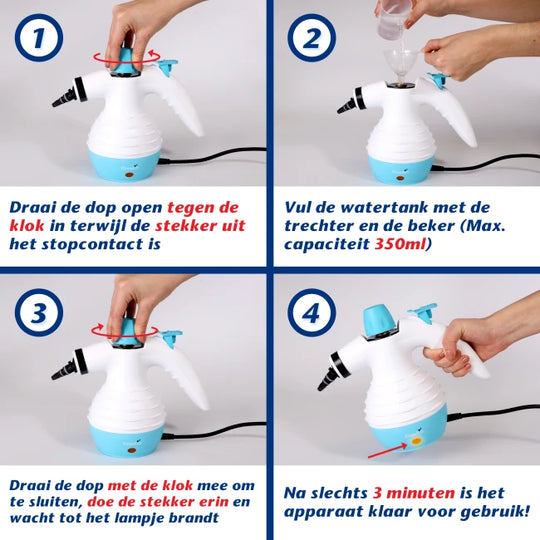 1

Draai de dop open tegen de klok in terwijl de stekker uit het stopcontact is

2

Vul de watertank met de trechter en de beker (Max. capaciteit 350ml)

3

Draai de dop met de klok mee om te sluiten, doe de stekker erin en wacht tot het lampje brandt

4

Na slechts 3 minuten is het apparaat klaar voor gebruik!